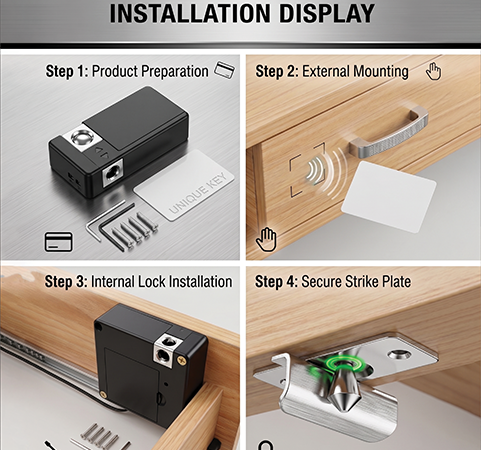 INSTALLATION DISPLAY

Step 1: Product Preparation

UNIQUE KEY

Step 2: External Mounting

Step 3: Internal Lock Installation

Step 4: Secure Strike Plate